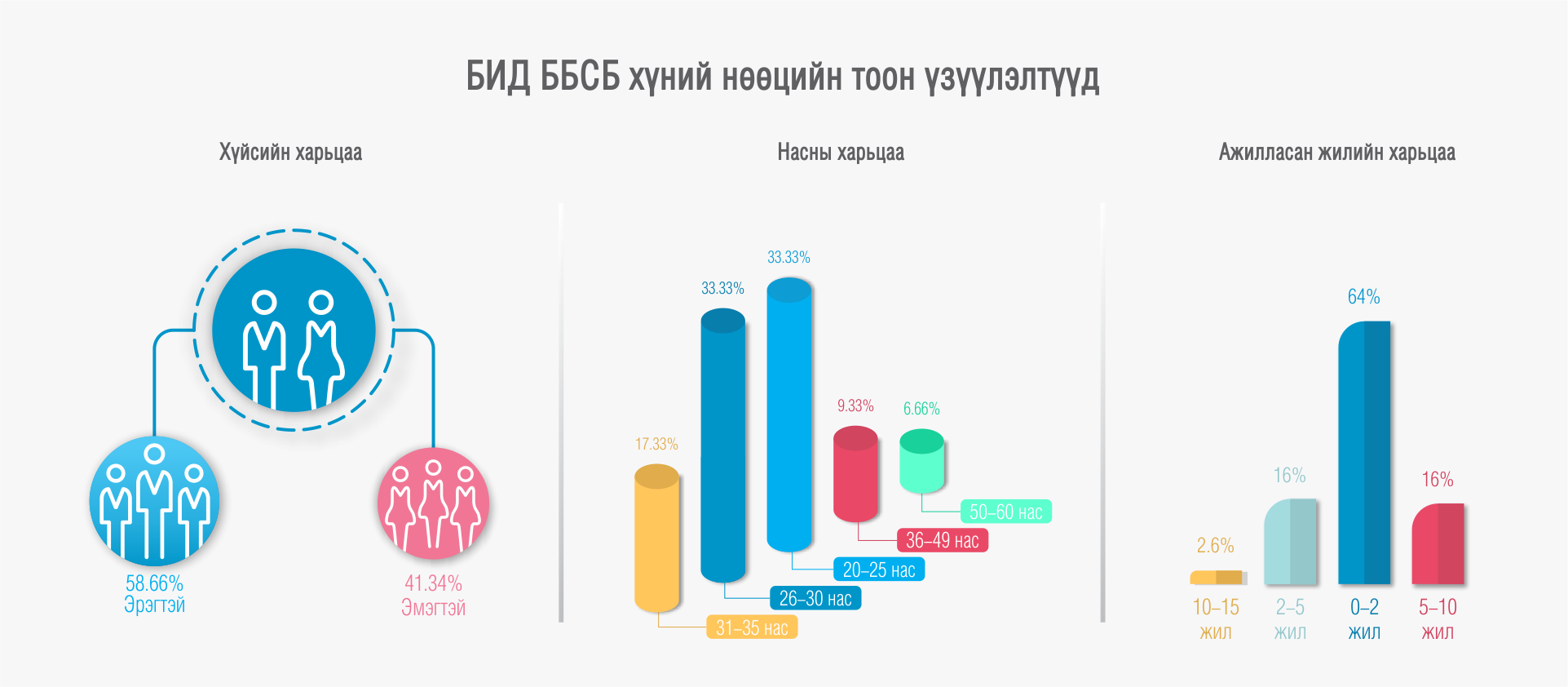 БИД ББСБ хүний нөөцийн тоон үзүүлэлтүүд

Хүйсийн харьцаа

58.66%
Эрэгтэй

41.34%
Эмэгтэй

Насны харьцаа

17.33%
33.33%
33.33%
9.33%
6.66%

50–60 нас
36–49 нас
20–25 нас
26–30 нас
31–35 нас

Ажилласан жилийн харьцаа

2.6%
16%
64%
16%

10–15 жил
2–5 жил
0–2 жил
5–10 жил