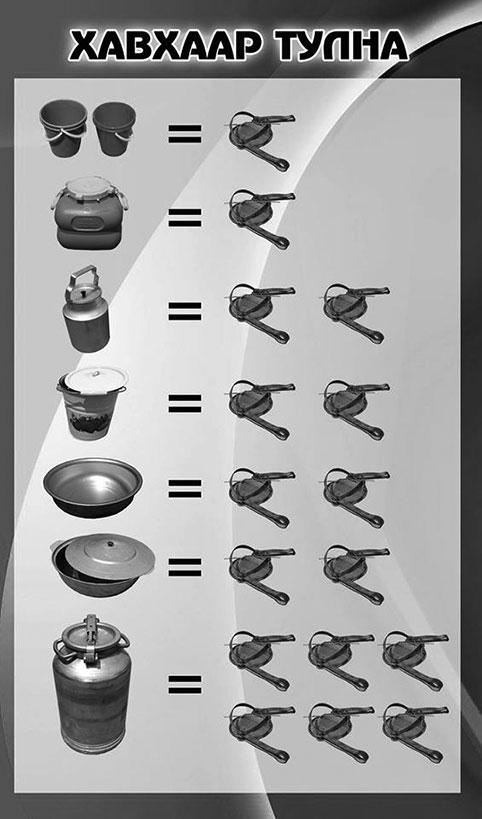 ХАВХААР ТУЛНА

=

=

=

=

=

=

=