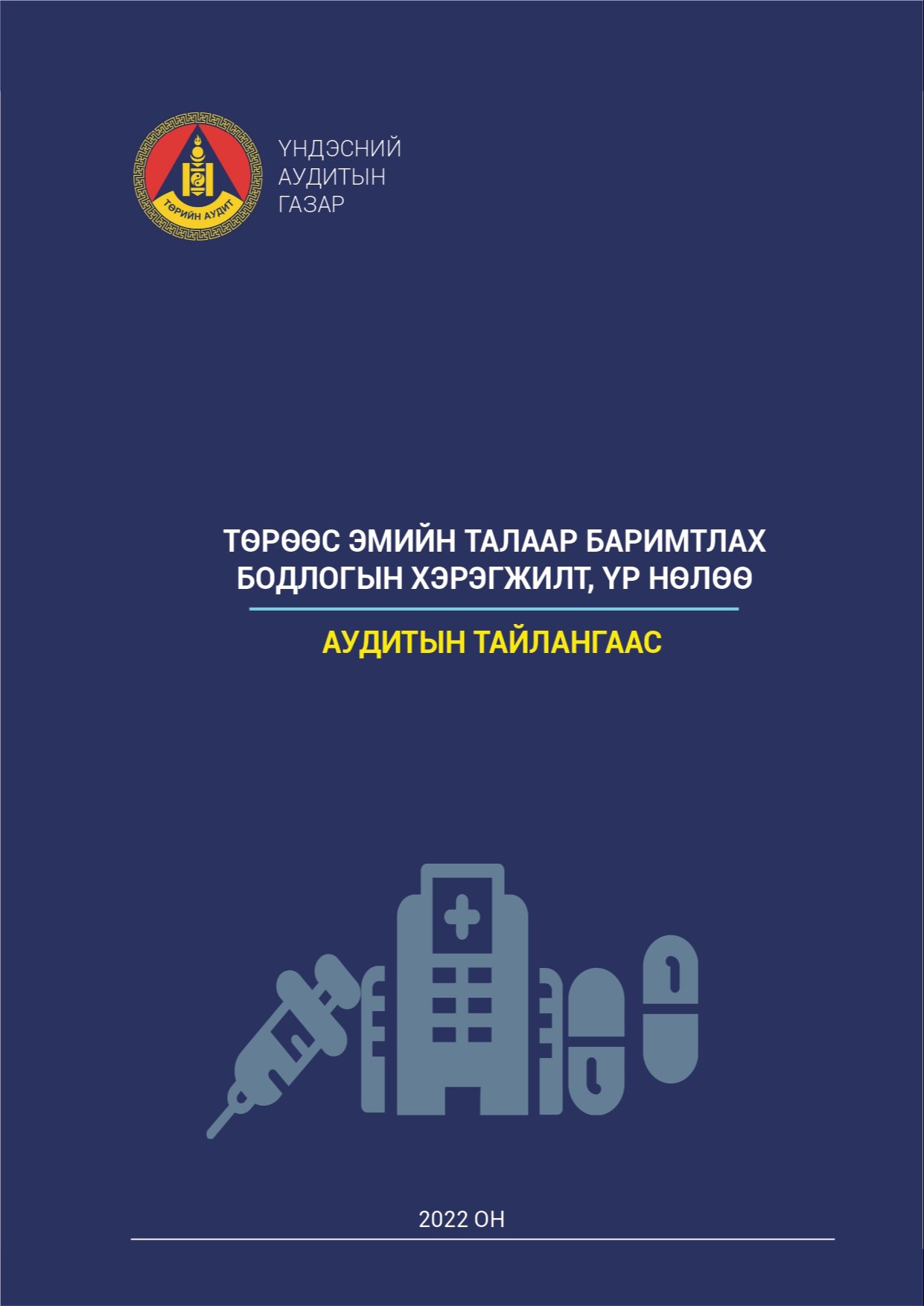 ТӨРИЙН АУДИТ

ҮНДЭСНИЙ АУДИТЫН ГАЗАР

ТӨРӨӨС ЭМИЙН ТАЛААР БАРИМТЛАХ БОДЛОГЫН ХЭРЭГЖИЛТ, ҮР НӨЛӨӨ

АУДИТЫН ТАЙЛАНГААС

2022 ОН