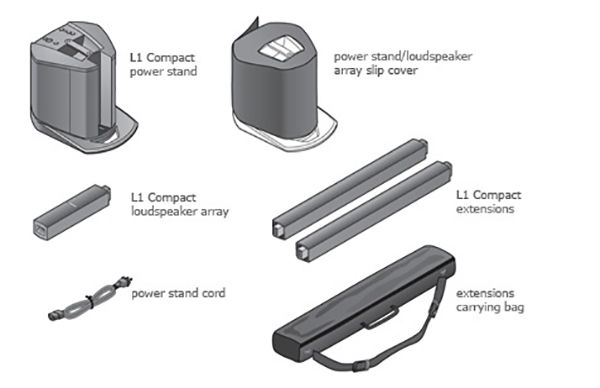 L1 Compact power stand

power stand/loudspeaker array slip cover

L1 Compact loudspeaker array

L1 Compact extensions

power stand cord

extensions carrying bag