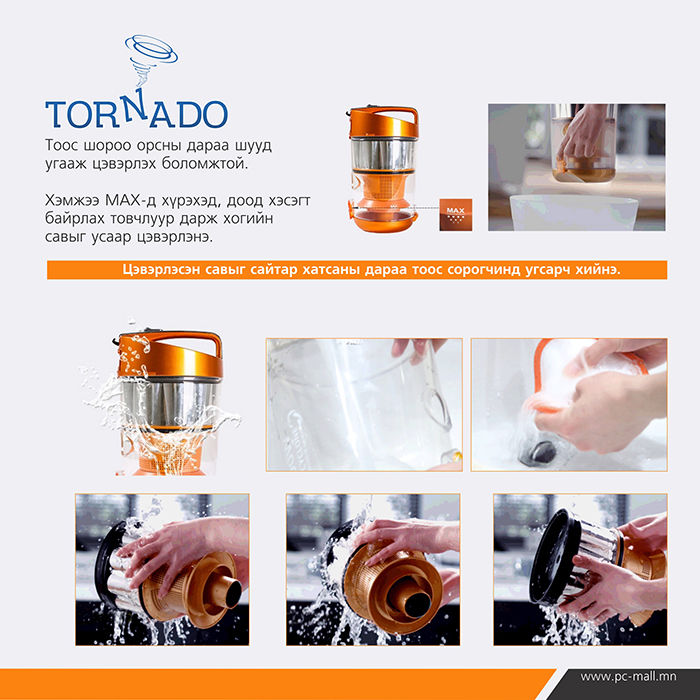 TORNADO

Тоос шороо орсны дараа шууд угааж цэвэрлэх боломжтой.

Хэмжээ MAX-д хүрэхэд, доод хэсэгт байрлах товчлуур дарж хогийн савыг усаар цэвэрлэнэ.

MAX

Цэвэрлэсэн савыг сайтар хатсаны дараа тоос сорогчинд угсарч хийнэ.

www.pc-mall.mn