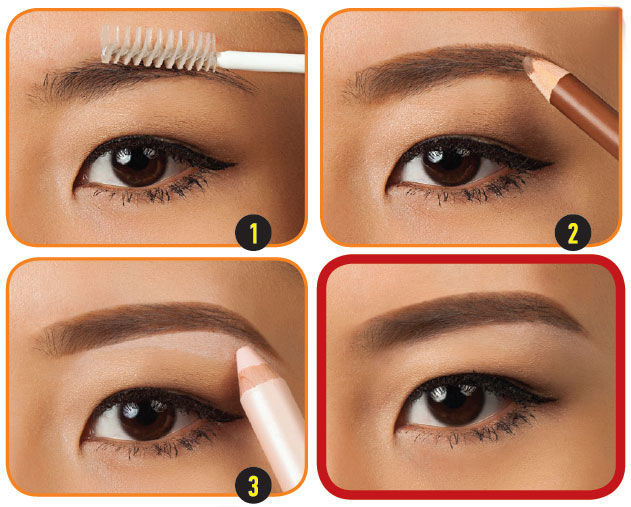 1

2

3