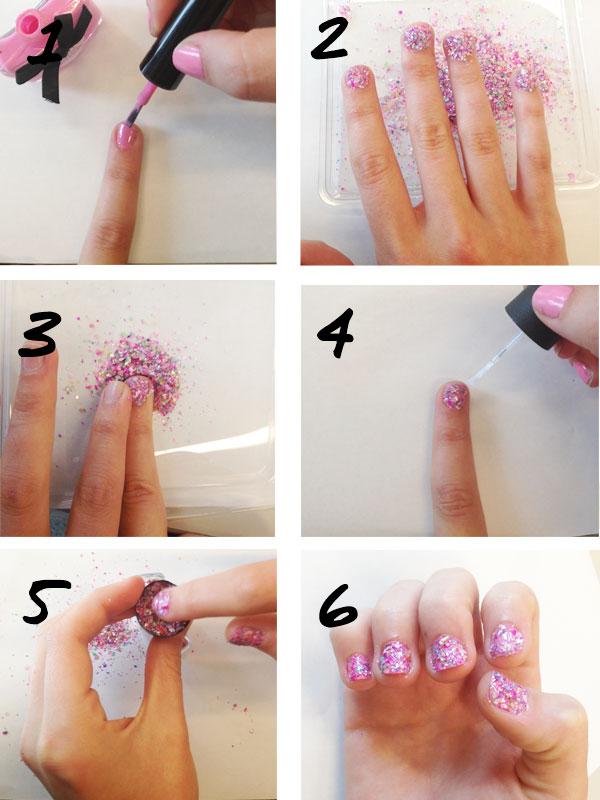 1

2

3

4

5

6